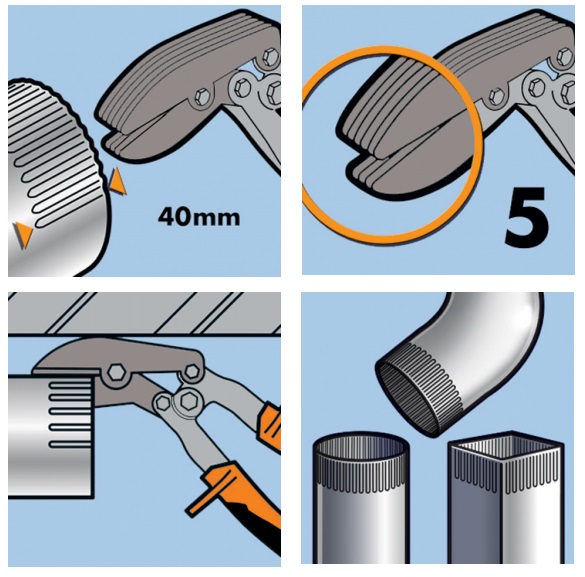 40mm

5