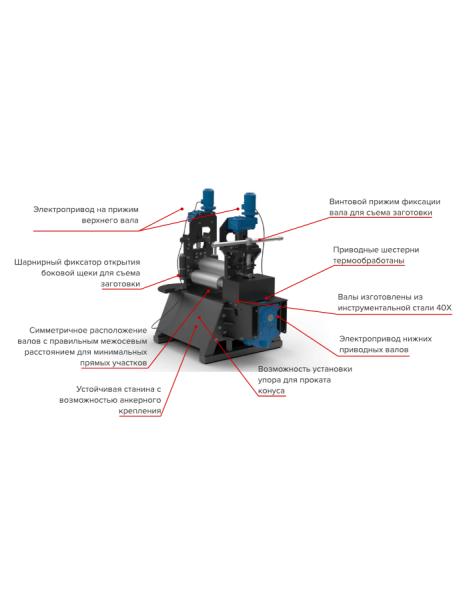 Электропривод на прижим верхнего вала

Шарнирный фиксатор открытия боковой щеки для съема заготовки

Симметричное расположение валов с правильным межосевым расстоянием для минимальных прямых участков

Устойчивая станина с возможностью анкерного крепления

Винтовой прижим фиксации вала для съема заготовки

Приводные шестерни термообработаны

Валы изготовлены из инструментальной стали 40Х

Электропривод нижних приводных валов

Возможность установки упора для проката конуса