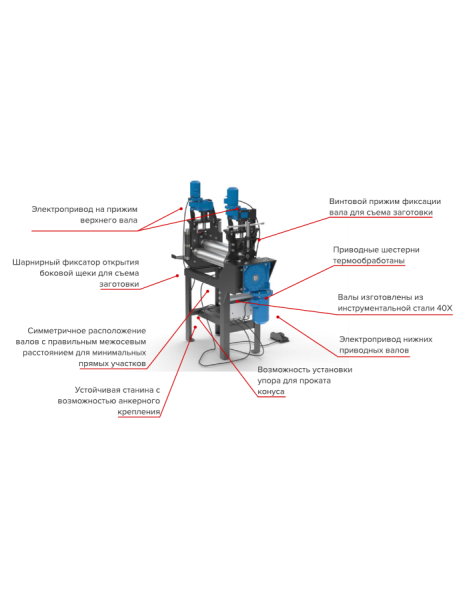 Электропривод на прижим верхнего вала

Шарнирный фиксатор открытия боковой щеки для съема заготовки

Симметричное расположение валов с правильным межосевым расстоянием для минимальных прямых участков

Устойчивая станина с возможностью анкерного крепления

Винтовой прижим фиксации вала для съема заготовки

Приводные шестерни термообработаны

Валы изготовлены из инструментальной стали 40Х

Электропривод нижних приводных валов

Возможность установки упора для проката конуса